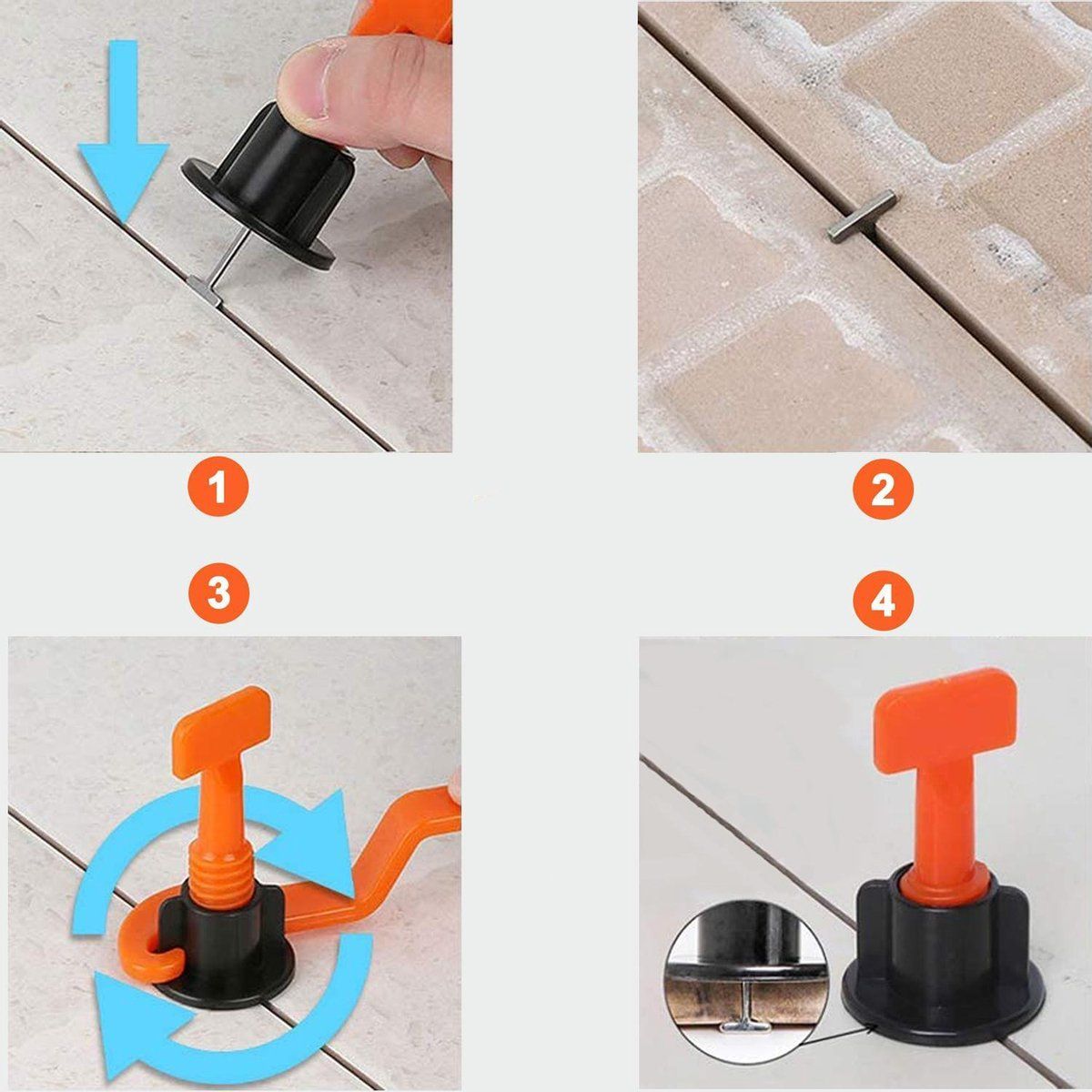 1

2

3

4